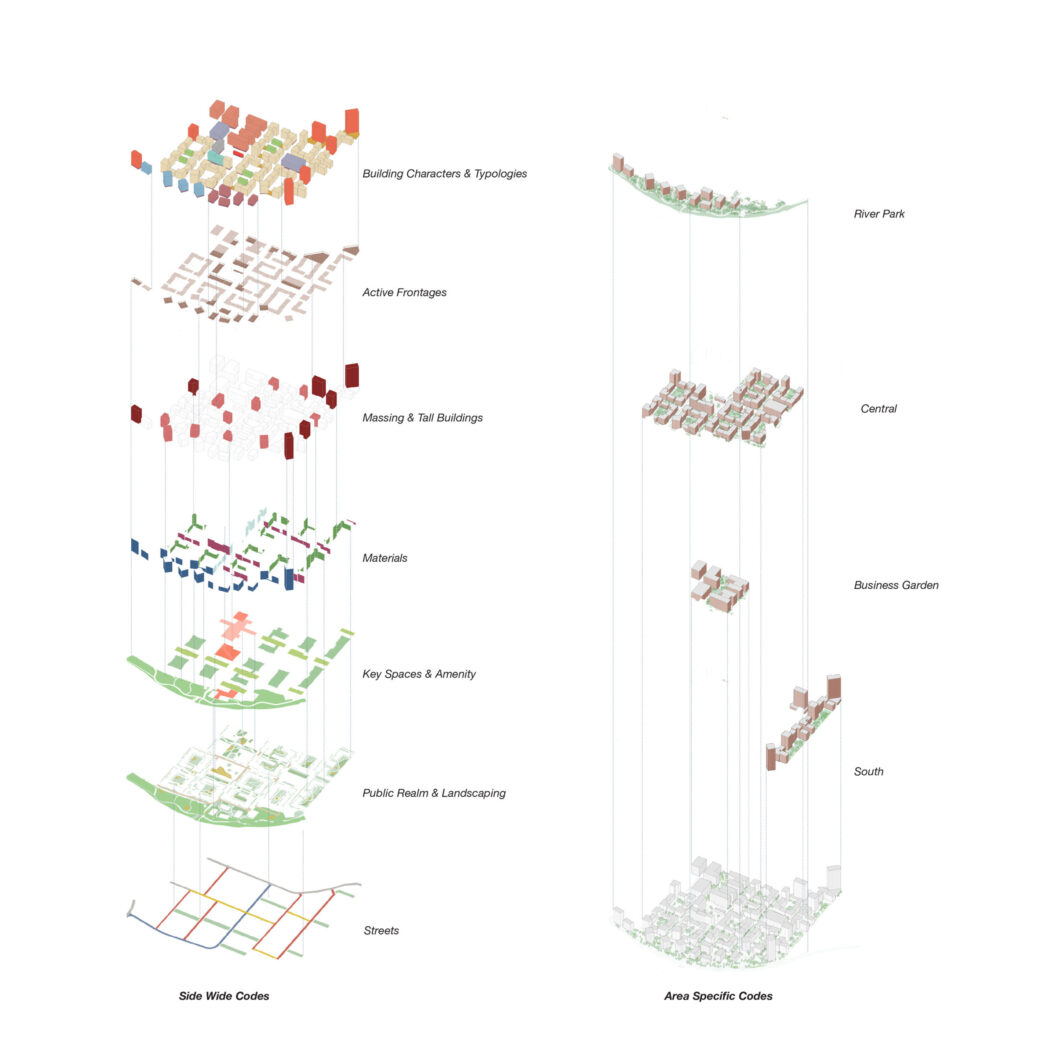 Building Characters & Typologies

Active Frontages

Massing & Tall Buildings

Materials

Key Spaces & Amenity

Public Realm & Landscaping

Streets

Side Wide Codes

River Park

Central

Business Garden

South

Area Specific Codes